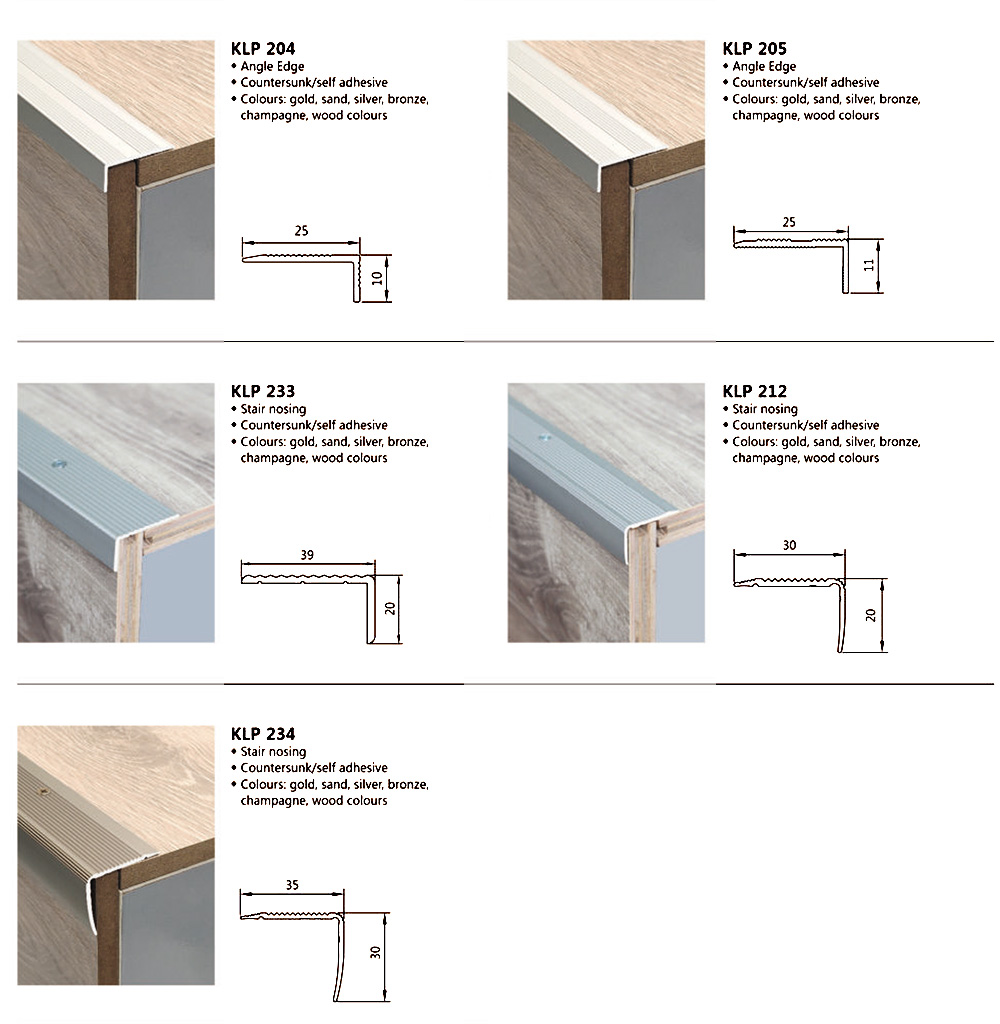 KLP 204
• Angle Edge
• Countersunk/self adhesive
• Colours: gold, sand, silver, bronze, champagne, wood colours

25

10

KLP 205
• Angle Edge
• Countersunk/self adhesive
• Colours: gold, sand, silver, bronze, champagne, wood colours

25

11

KLP 233
• Stair nosing
• Countersunk/self adhesive
• Colours: gold, sand, silver, bronze, champagne, wood colours

39

20

KLP 212
• Stair nosing
• Countersunk/self adhesive
• Colours: gold, sand, silver, bronze, champagne, wood colours

30

20

KLP 234
• Stair nosing
• Countersunk/self adhesive
• Colours: gold, sand, silver, bronze, champagne, wood colours

35

30